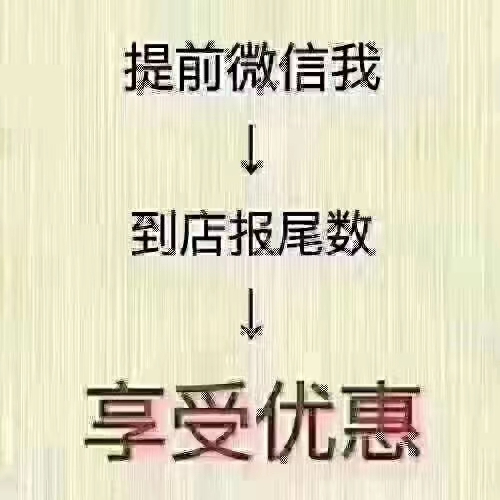 提前微信我

↓

到店报尾数

↓

享受优惠